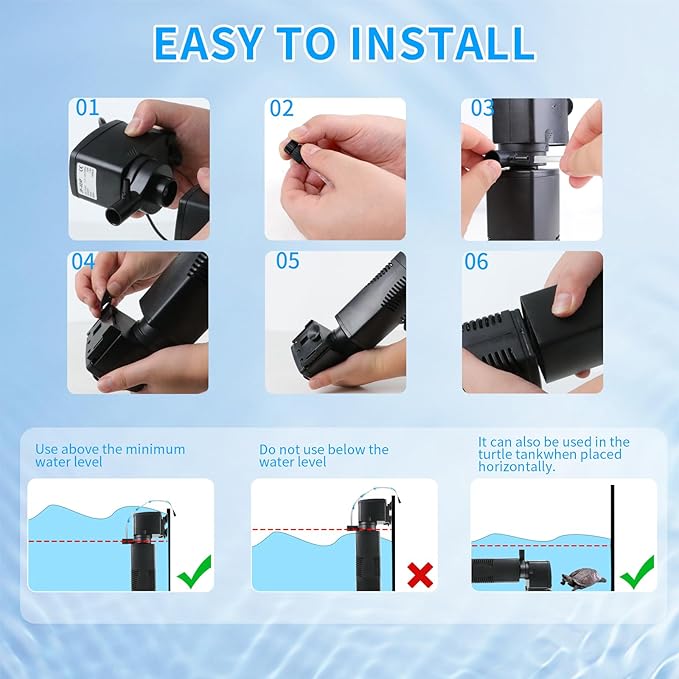 EASY TO INSTALL

01

02

03

04

05

06

Use above the minimum water level

Do not use below the water level

It can also be used in the turtle tankwhen placed horizontally.