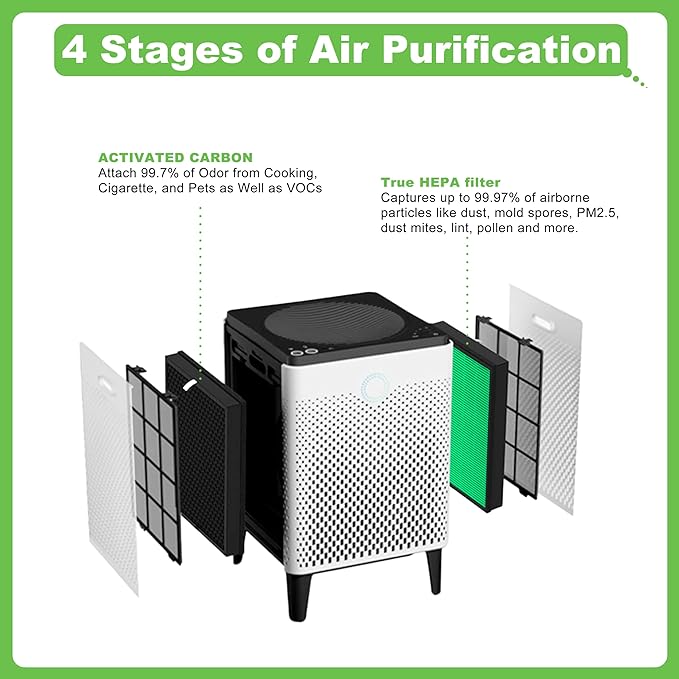 4 Stages of Air Purification

ACTIVATED CARBON
Attach 99.7% of Odor from Cooking, Cigarette, and Pets as Well as VOCs

True HEPA filter
Captures up to 99.97% of airborne particles like dust, mold spores, PM2.5, dust mites, lint, pollen and more.