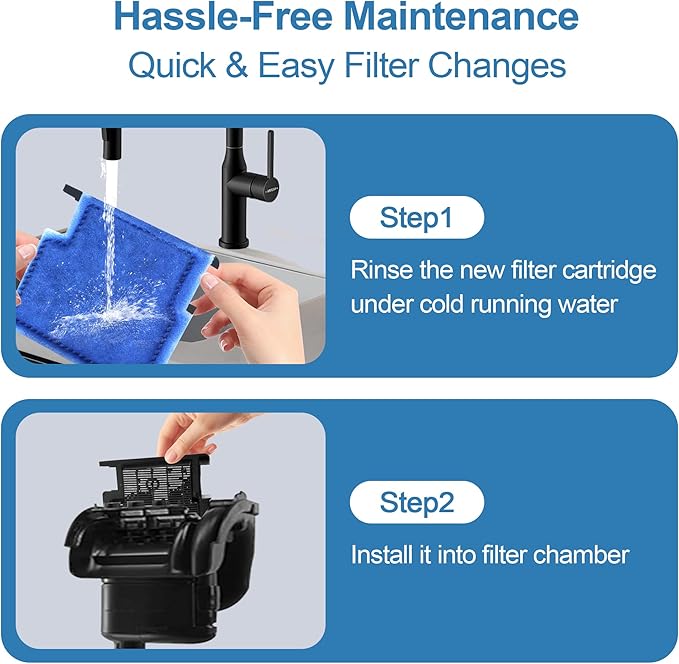 Hassle-Free Maintenance
Quick & Easy Filter Changes

Step1
Rinse the new filter cartridge under cold running water

Step2
Install it into filter chamber