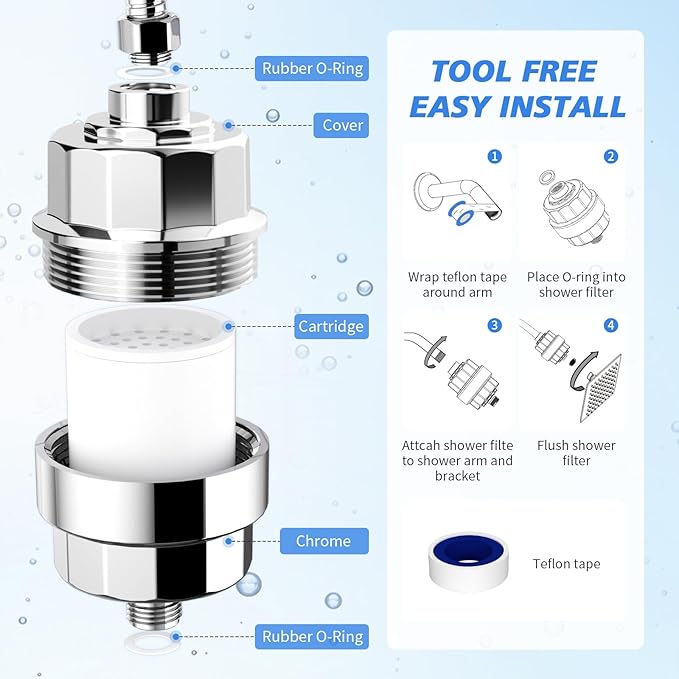 Rubber O-Ring

Cover

Cartridge

Chrome

Rubber O-Ring

TOOL FREE
EASY INSTALL

1

Wrap teflon tape around arm

2

Place O-ring into shower filter

3

Attcah shower filte to shower arm and bracket

4

Flush shower filter

Teflon tape