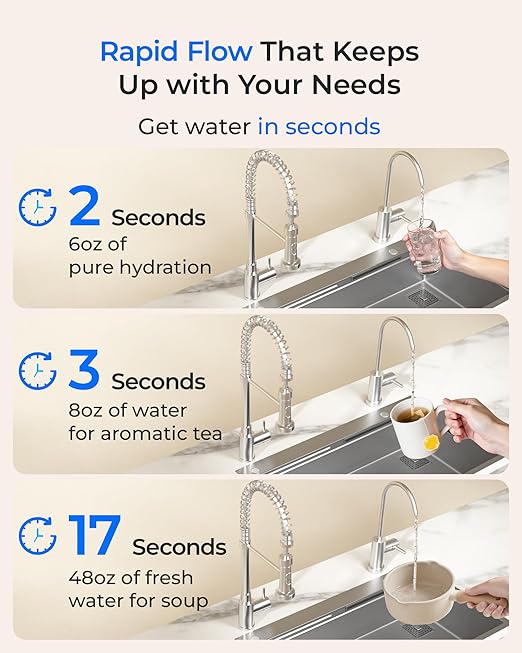 Rapid Flow That Keeps Up with Your Needs

Get water in seconds

2 Seconds
6oz of pure hydration

3 Seconds
8oz of water for aromatic tea

17 Seconds
48oz of fresh water for soup