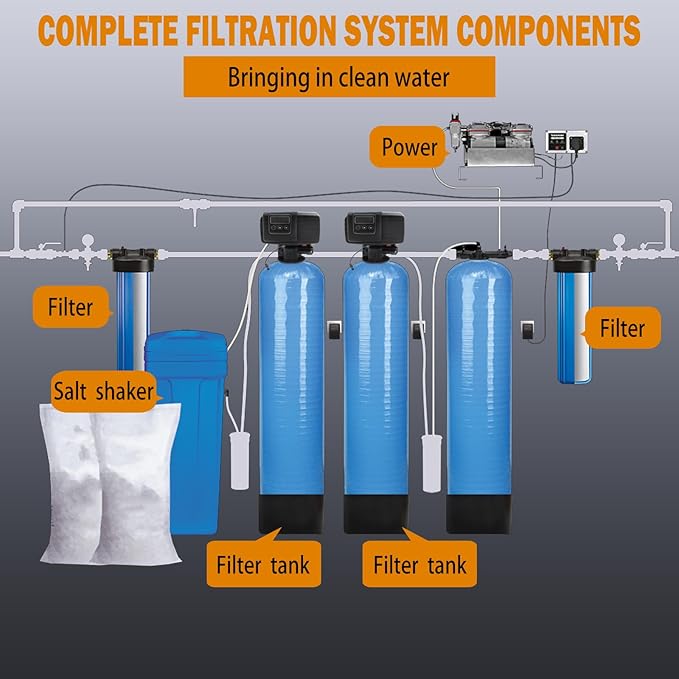 COMPLETE FILTRATION SYSTEM COMPONENTS

Bringing in clean water

Power

Filter

Filter

Salt shaker

Filter tank

Filter tank