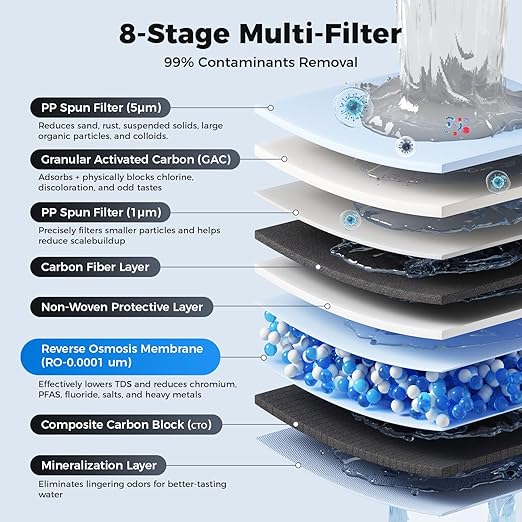 8-Stage Multi-Filter

99% Contaminants Removal

PP Spun Filter (5μm)

Reduces sand, rust, suspended solids, large organic particles, and colloids.

Granular Activated Carbon (GAC)

Adsorbs + physically blocks chlorine, discoloration, and odd tastes

PP Spun Filter (1μm)

Precisely filters smaller particles and helps reduce scalebuildup

Carbon Fiber Layer

Non-Woven Protective Layer

Reverse Osmosis Membrane (RO-0.0001 um)

Effectively lowers TDS and reduces chromium, PFAS, fluoride, salts, and heavy metals

Composite Carbon Block (CTO)

Mineralization Layer

Eliminates lingering odors for better-tasting water