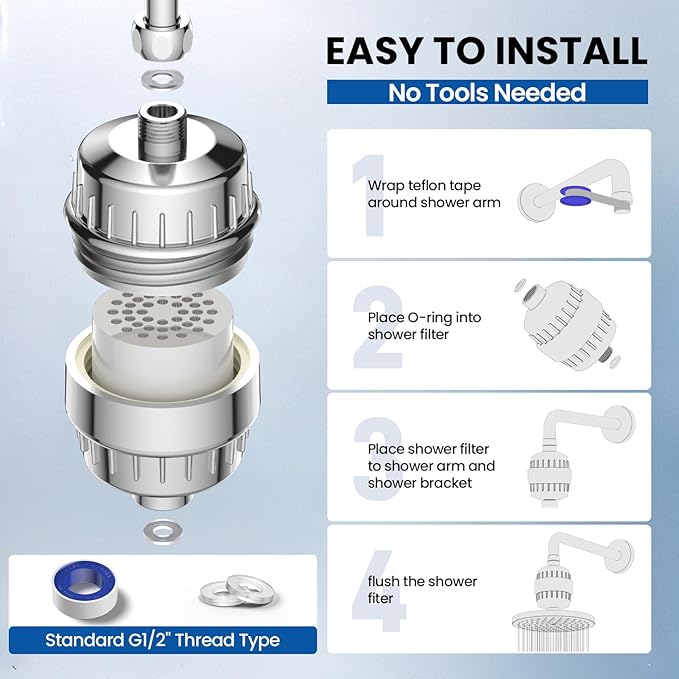 EASY TO INSTALL
No Tools Needed

1
Wrap teflon tape around shower arm

2
Place O-ring into shower filter

3
Place shower filter to shower arm and shower bracket

4
flush the shower fiter

Standard G1/2" Thread Type