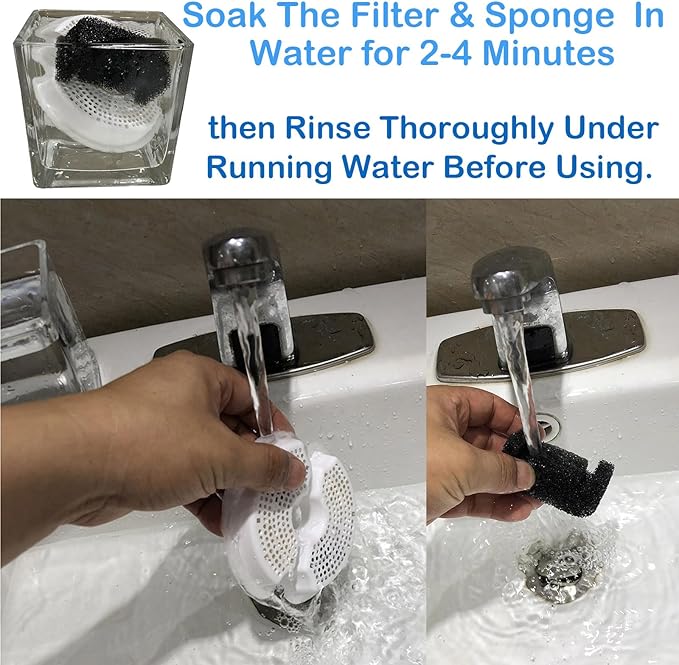 Soak The Filter & Sponge In Water for 2-4 Minutes

then Rinse Thoroughly Under Running Water Before Using.