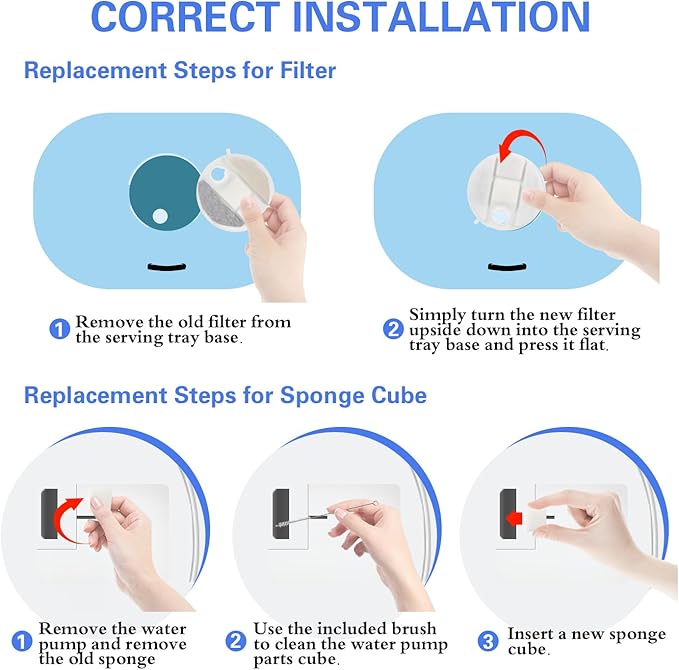 CORRECT INSTALLATION

Replacement Steps for Filter

1 Remove the old filter from the serving tray base.

2 Simply turn the new filter upside down into the serving tray base and press it flat.

Replacement Steps for Sponge Cube

1 Remove the water pump and remove the old sponge

2 Use the included brush to clean the water pump parts cube.

3 Insert a new sponge cube.