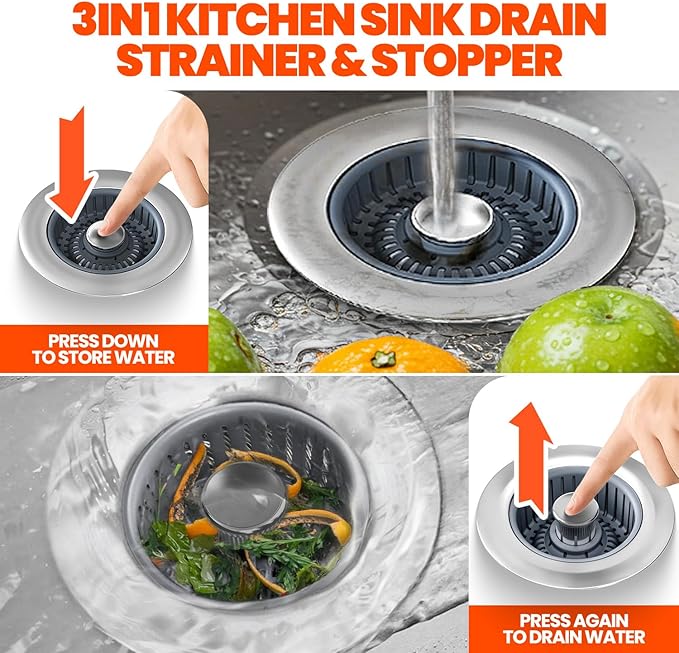 3IN1 KITCHEN SINK DRAIN STRAINER & STOPPER

PRESS DOWN TO STORE WATER

PRESS AGAIN TO DRAIN WATER