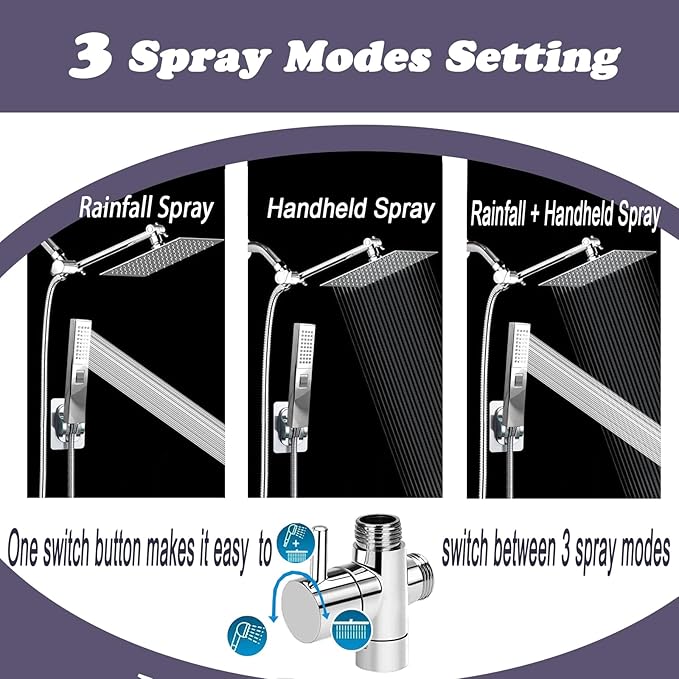 3 Spray Modes Setting

Rainfall Spray

Handheld Spray

Rainfall + Handheld Spray

One switch button makes it easy to switch between 3 spray modes