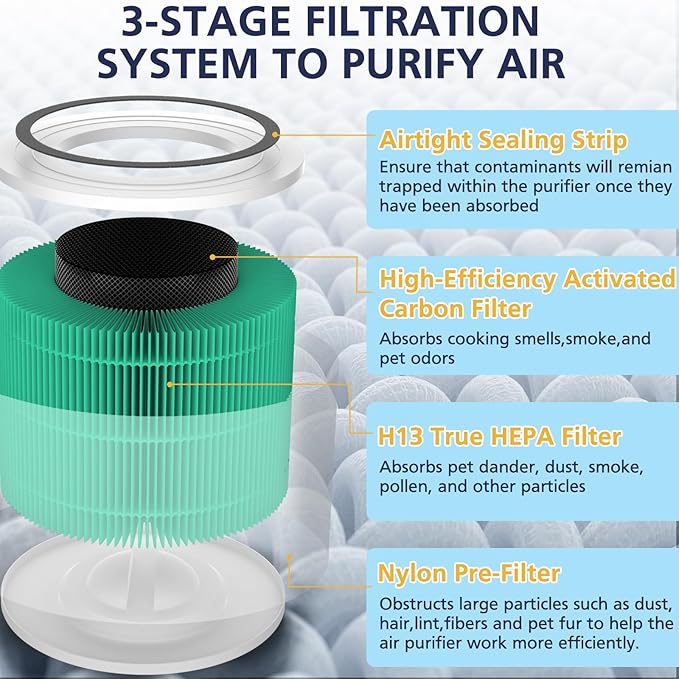 3-STAGE FILTRATION SYSTEM TO PURIFY AIR

Airtight Sealing Strip
Ensure that contaminants will remian trapped within the purifier once they have been absorbed

High-Efficiency Activated Carbon Filter
Absorbs cooking smells,smoke,and pet odors

H13 True HEPA Filter
Absorbs pet dander, dust, smoke, pollen, and other particles

Nylon Pre-Filter
Obstructs large particles such as dust, hair,lint,fibers and pet fur to help the air purifier work more efficiently.