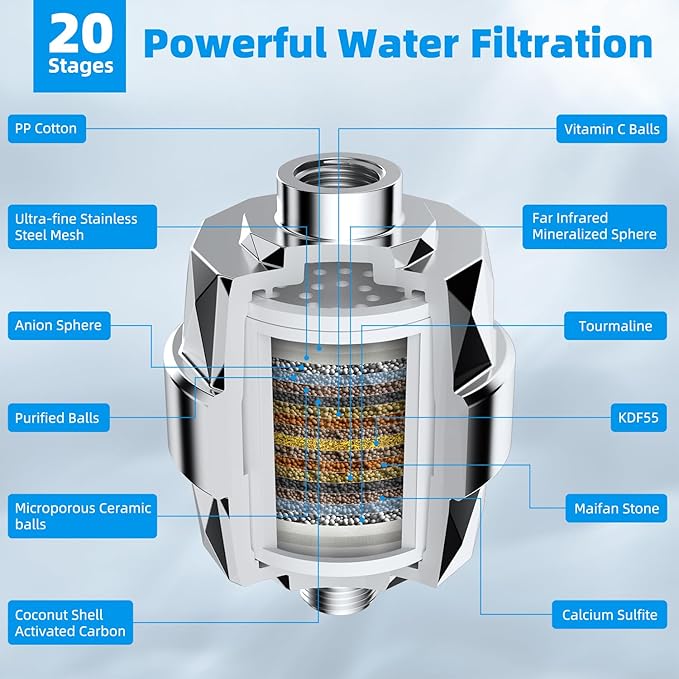 20 Stages

Powerful Water Filtration

PP Cotton

Ultra-fine Stainless Steel Mesh

Anion Sphere

Purified Balls

Microporous Ceramic balls

Coconut Shell Activated Carbon

Vitamin C Balls

Far Infrared Mineralized Sphere

Tourmaline

KDF55

Maifan Stone

Calcium Sulfite