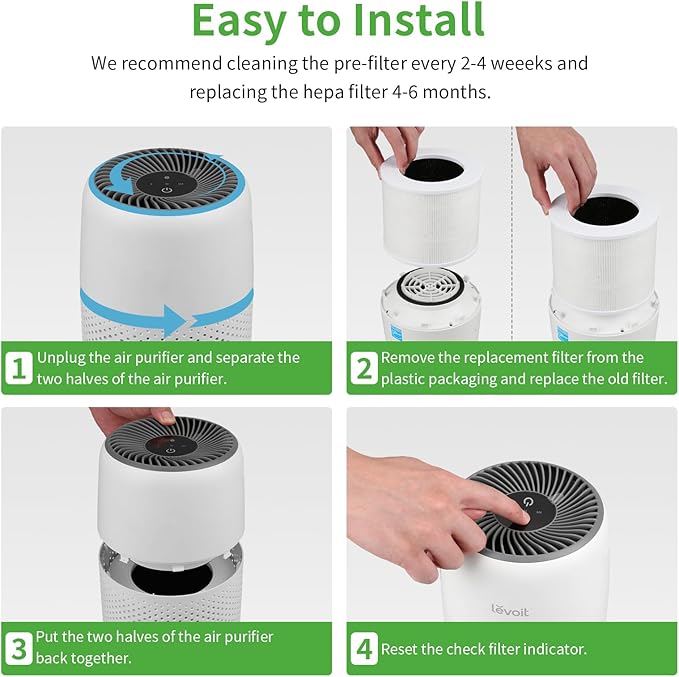 Easy to Install

We recommend cleaning the pre-filter every 2-4 weeeks and replacing the hepa filter 4-6 months.

1 Unplug the air purifier and separate the two halves of the air purifier.

2 Remove the replacement filter from the plastic packaging and replace the old filter.

3 Put the two halves of the air purifier back together.

levoit

4 Reset the check filter indicator.