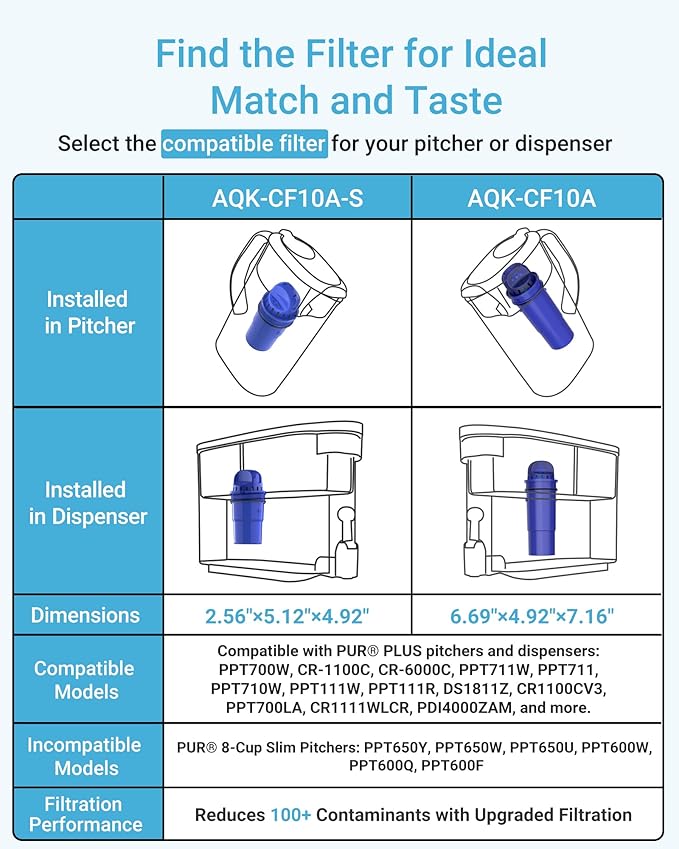 Find the Filter for Ideal Match and Taste

Select the compatible filter for your pitcher or dispenser

| | AQK-CF10A-S | AQK-CF10A |
|---|---|---|
| Installed in Pitcher | | |
| Installed in Dispenser | | |
| Dimensions | 2.56"×5.12"×4.92" | 6.69"×4.92"×7.16" |
| Compatible Models | Compatible with PUR® PLUS pitchers and dispensers: PPT700W, CR-1100C, CR-6000C, PPT711W, PPT711, PPT710W, PPT111W, PPT111R, DS1811Z, CR1100CV3, PPT700LA, CR1111WLCR, PDI4000ZAM, and more. | |
| Incompatible Models | PUR® 8-Cup Slim Pitchers: PPT650Y, PPT650W, PPT650U, PPT600W, PPT600Q, PPT600F | |
| Filtration Performance | Reduces 100+ Contaminants with Upgraded Filtration | |