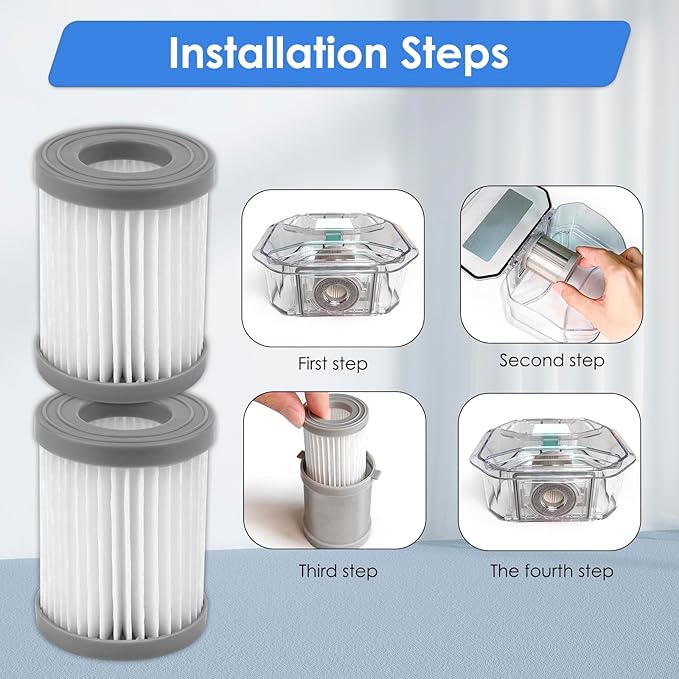 Installation Steps

First step

Second step

Third step

The fourth step