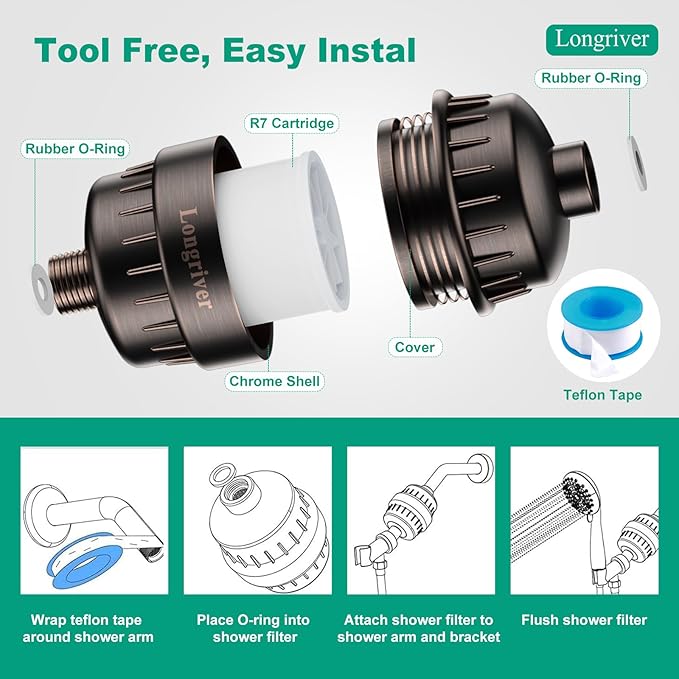 Tool Free, Easy Instal

Longriver

Rubber O-Ring

R7 Cartridge

Rubber O-Ring

Longriver

Cover

Chrome Shell

Teflon Tape

Wrap teflon tape around shower arm

Place O-ring into shower filter

Attach shower filter to shower arm and bracket

Flush shower filter