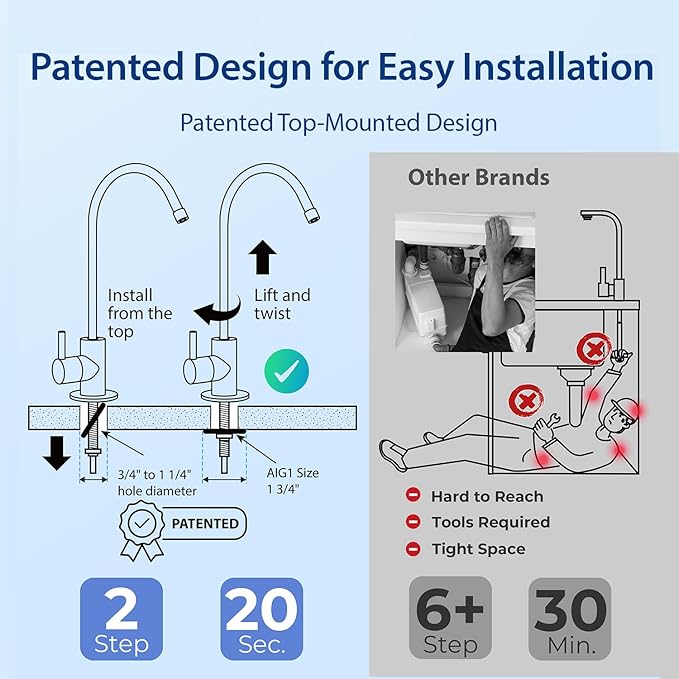 Patented Design for Easy Installation

Patented Top-Mounted Design

Install from the top

Lift and twist

3/4" to 1 1/4" hole diameter

AIG1 Size 1 3/4"

PATENTED

2 Step

20 Sec.

Other Brands

Hard to Reach

Tools Required

Tight Space

6+ Step

30 Min.