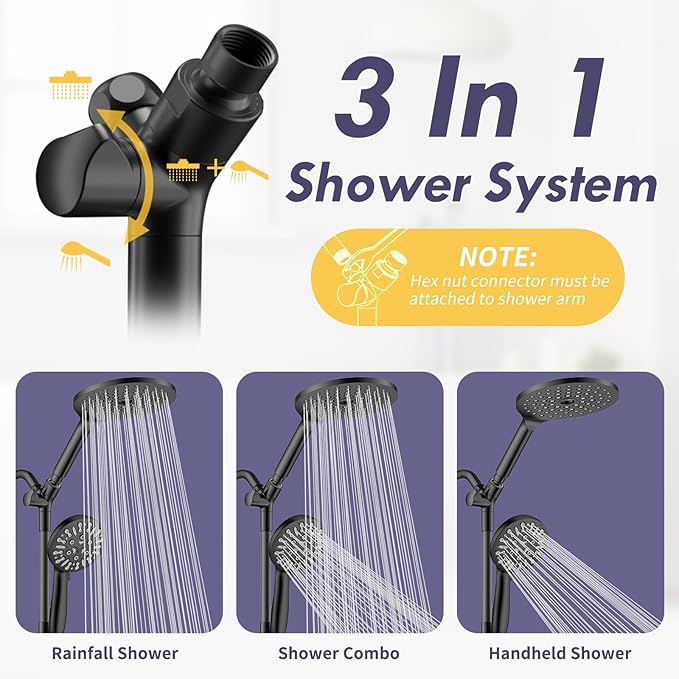 3 In 1
Shower System

NOTE:
Hex nut connector must be attached to shower arm

Rainfall Shower

Shower Combo

Handheld Shower