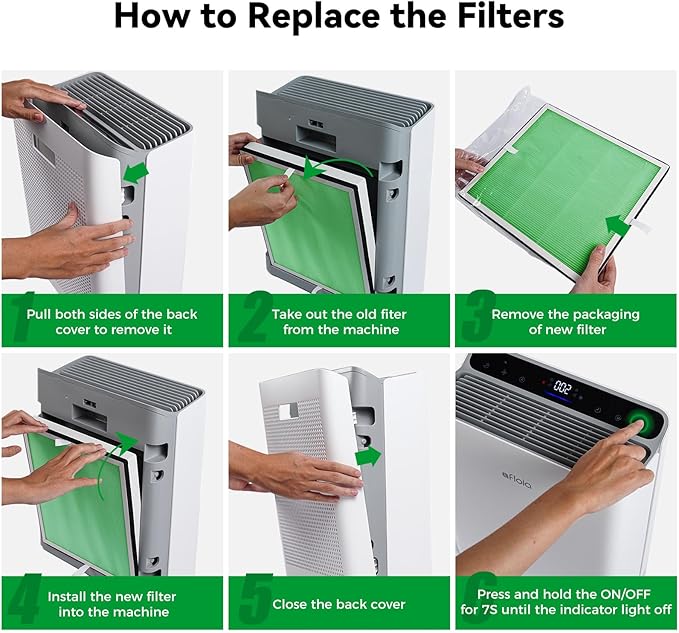 How to Replace the Filters

1 Pull both sides of the back cover to remove it

2 Take out the old fiter from the machine

3 Remove the packaging of new filter

4 Install the new filter into the machine

5 Close the back cover

002

afloia

6 Press and hold the ON/OFF for 7S until the indicator light off