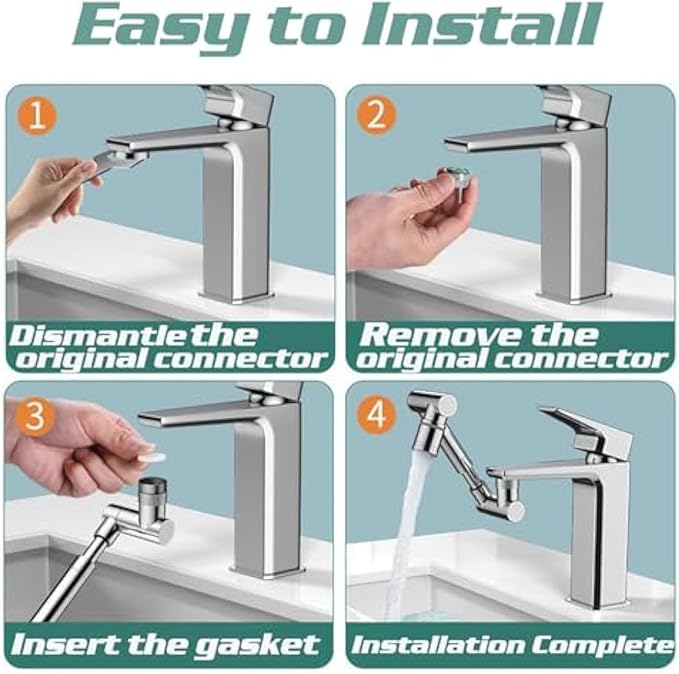 Easy to Install

1
Dismantle the original connector

2
Remove the original connector

3
Insert the gasket

4
Installation Complete