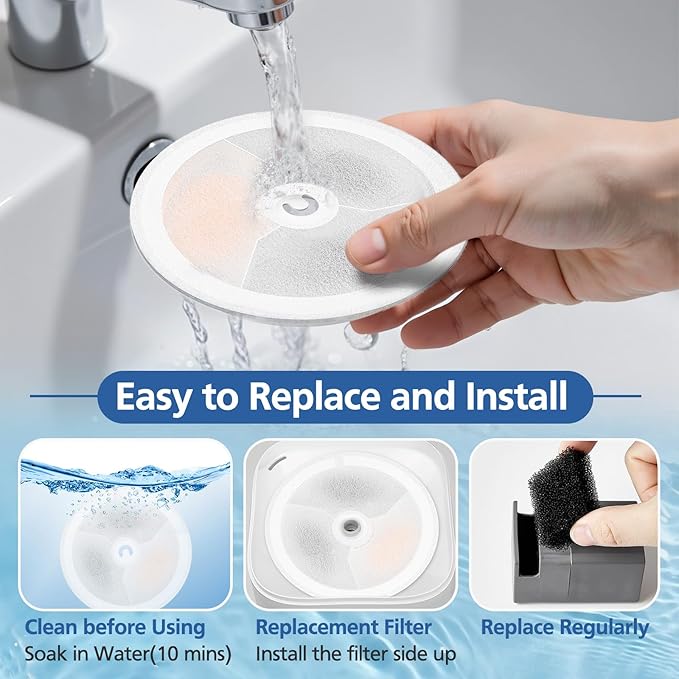 Easy to Replace and Install

Clean before Using
Soak in Water(10 mins)

Replacement Filter
Install the filter side up

Replace Regularly