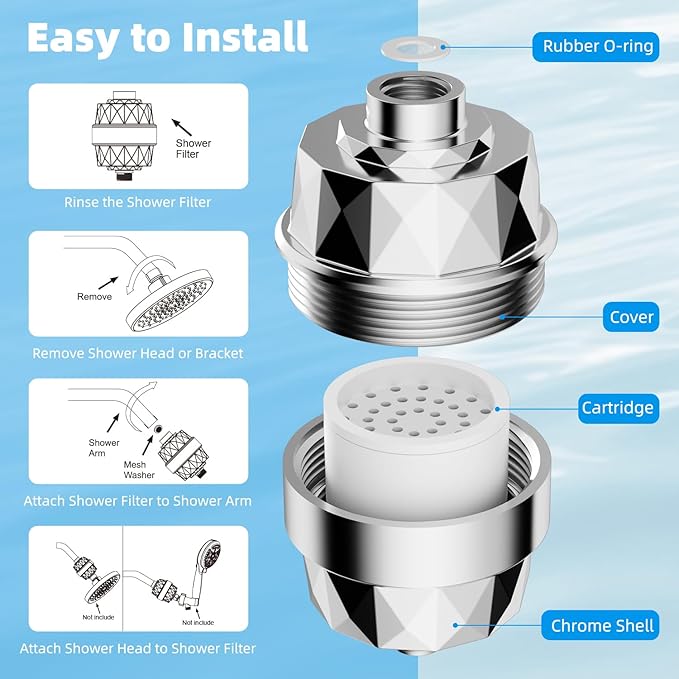 Easy to Install

Shower Filter

Rinse the Shower Filter

Remove

Remove Shower Head or Bracket

Shower Arm

Mesh Washer

Attach Shower Filter to Shower Arm

Not include

Not include

Attach Shower Head to Shower Filter

Rubber O-ring

Cover

Cartridge

Chrome Shell