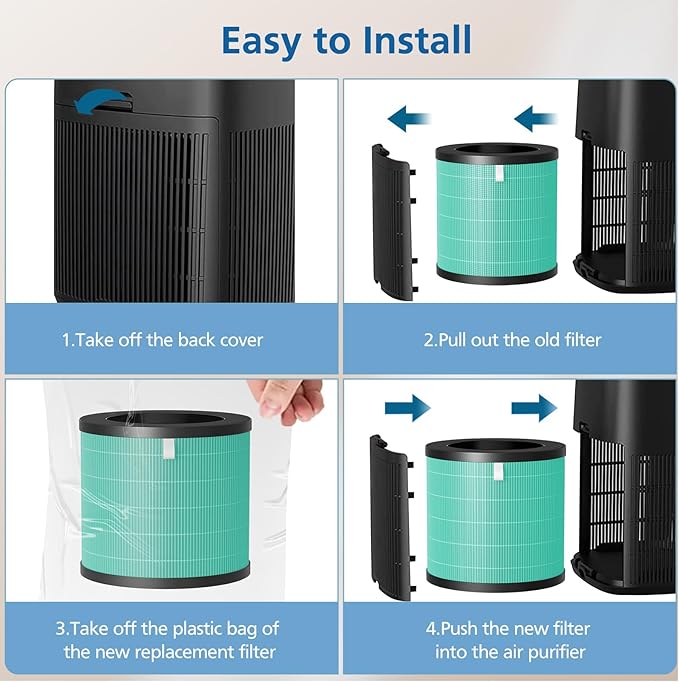 Easy to Install

1.Take off the back cover

2.Pull out the old filter

3.Take off the plastic bag of the new replacement filter

4.Push the new filter into the air purifier