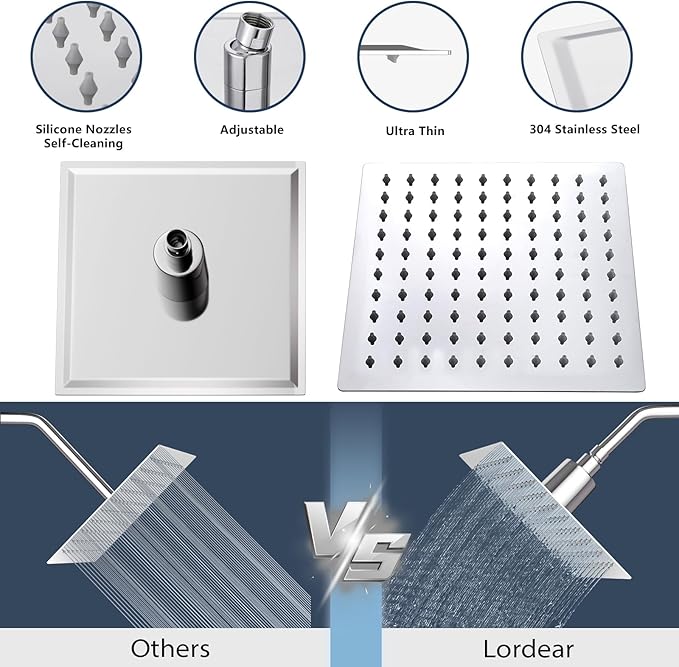 Silicone Nozzles Self-Cleaning

Adjustable

Ultra Thin

304 Stainless Steel

VS

Others

Lordear