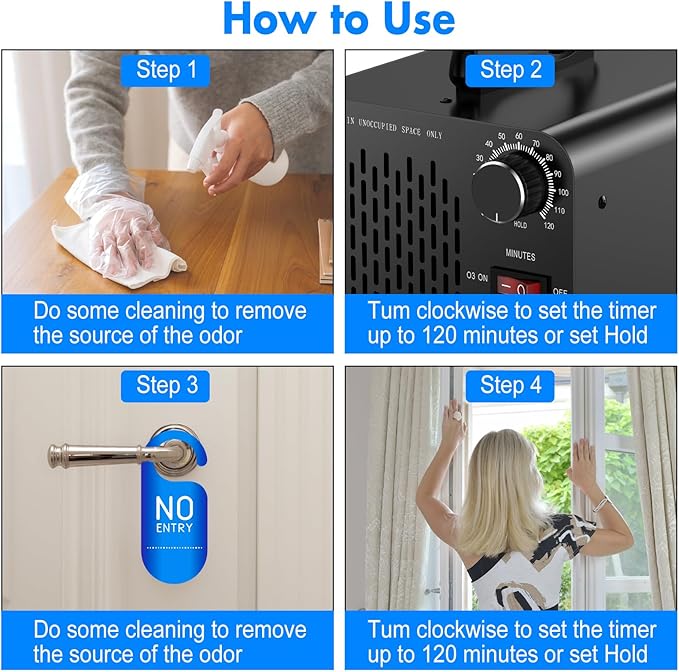 How to Use

Step 1

Do some cleaning to remove the source of the odor

Step 2

IN UNOCCUPIED SPACE ONLY

30 40 50 60 70 80 90 100 110 120 HOLD

MINUTES

O3 ON

OFF

Tum clockwise to set the timer up to 120 minutes or set Hold

Step 3

NO ENTRY

Do some cleaning to remove the source of the odor

Step 4

Tum clockwise to set the timer up to 120 minutes or set Hold