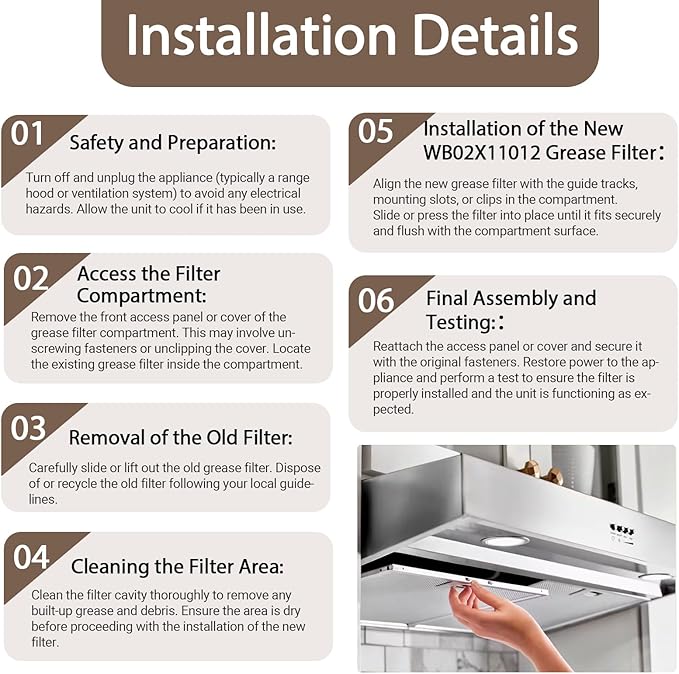 Installation Details

01 Safety and Preparation:

Turn off and unplug the appliance (typically a range hood or ventilation system) to avoid any electrical hazards. Allow the unit to cool if it has been in use.

02 Access the Filter Compartment:

Remove the front access panel or cover of the grease filter compartment. This may involve unscrewing fasteners or unclipping the cover. Locate the existing grease filter inside the compartment.

03 Removal of the Old Filter:

Carefully slide or lift out the old grease filter. Dispose of or recycle the old filter following your local guidelines.

04 Cleaning the Filter Area:

Clean the filter cavity thoroughly to remove any built-up grease and debris. Ensure the area is dry before proceeding with the installation of the new filter.

05 Installation of the New WB02X11012 Grease Filter:

Align the new grease filter with the guide tracks, mounting slots, or clips in the compartment. Slide or press the filter into place until it fits securely and flush with the compartment surface.

06 Final Assembly and Testing::

Reattach the access panel or cover and secure it with the original fasteners. Restore power to the appliance and perform a test to ensure the filter is properly installed and the unit is functioning as expected.