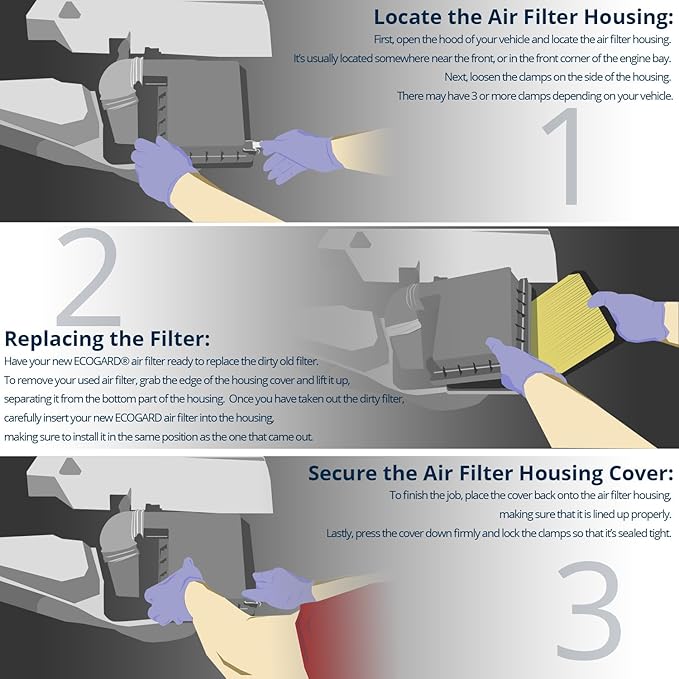 Locate the Air Filter Housing:
First, open the hood of your vehicle and locate the air filter housing.
It's usually located somewhere near the front, or in the front corner of the engine bay.
Next, loosen the clamps on the side of the housing.
There may have 3 or more clamps depending on your vehicle.

1

2

Replacing the Filter:
Have your new ECOGARD® air filter ready to replace the dirty old filter.
To remove your used air filter, grab the edge of the housing cover and lift it up, separating it from the bottom part of the housing. Once you have taken out the dirty filter, carefully insert your new ECOGARD air filter into the housing, making sure to install it in the same position as the one that came out.

Secure the Air Filter Housing Cover:
To finish the job, place the cover back onto the air filter housing, making sure that it is lined up properly.
Lastly, press the cover down firmly and lock the clamps so that it's sealed tight.

3