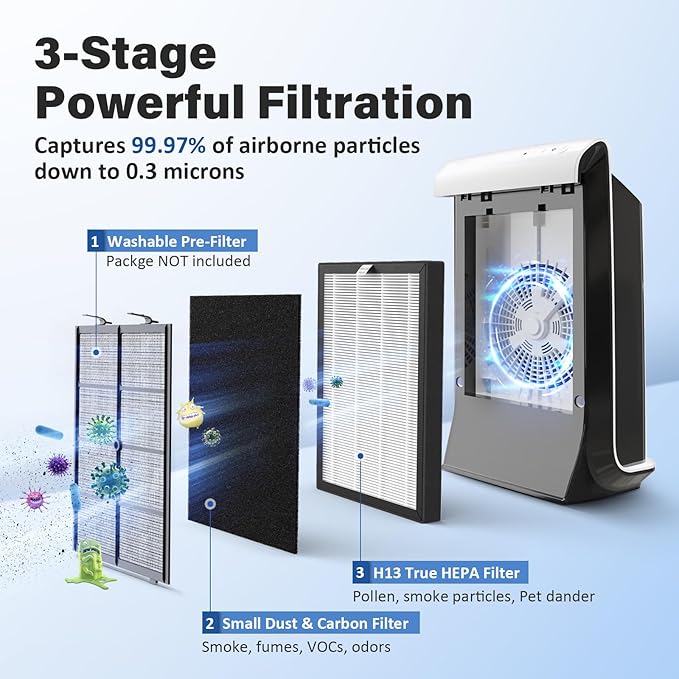 3-Stage
Powerful Filtration

Captures 99.97% of airborne particles down to 0.3 microns

1 Washable Pre-Filter
Packge NOT included

3 H13 True HEPA Filter
Pollen, smoke particles, Pet dander

2 Small Dust & Carbon Filter
Smoke, fumes, VOCs, odors