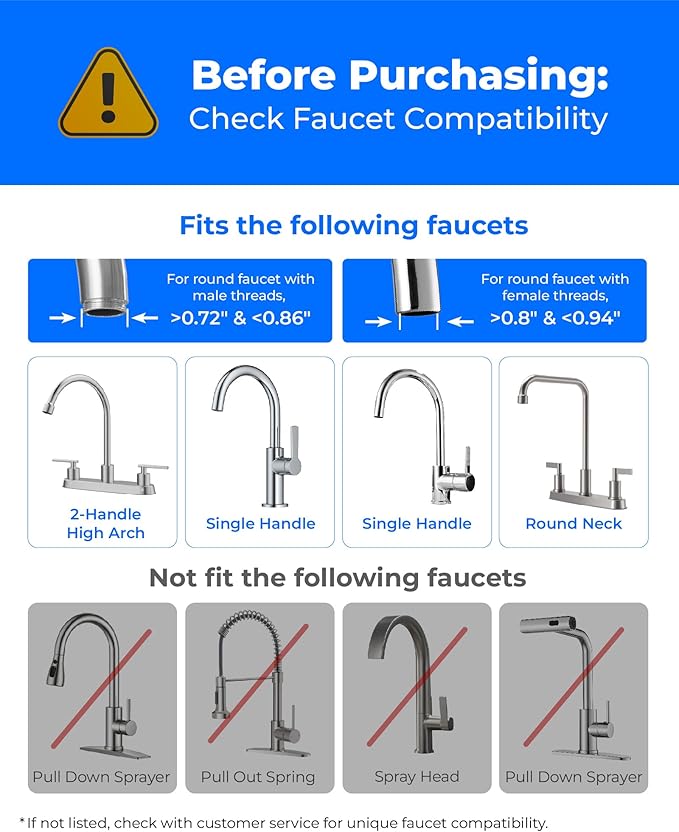 Before Purchasing:
Check Faucet Compatibility

Fits the following faucets

For round faucet with male threads, >0.72" & <0.86"

For round faucet with female threads, >0.8" & <0.94"

2-Handle High Arch

Single Handle

Single Handle

Round Neck

Not fit the following faucets

Pull Down Sprayer

Pull Out Spring

Spray Head

Pull Down Sprayer

*If not listed, check with customer service for unique faucet compatibility.