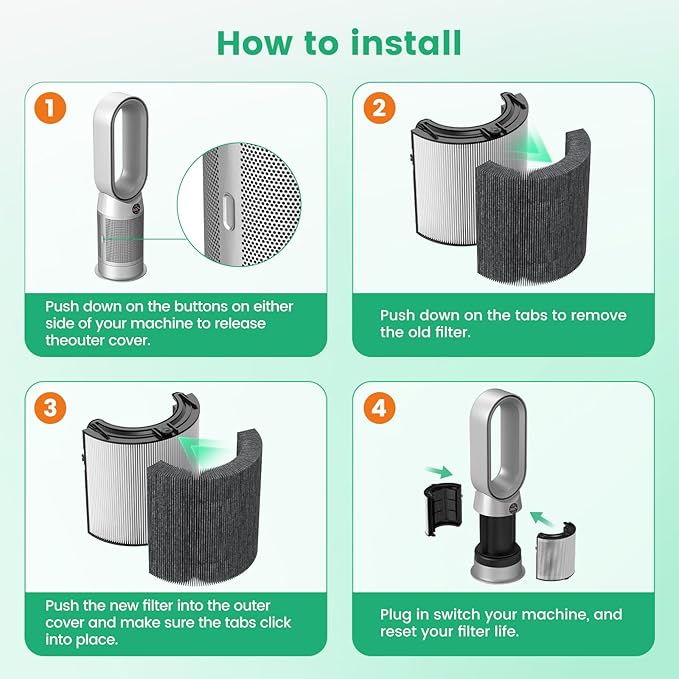 How to install

1

Push down on the buttons on either side of your machine to release theouter cover.

2

Push down on the tabs to remove the old filter.

3

Push the new filter into the outer cover and make sure the tabs click into place.

4

Plug in switch your machine, and reset your filter life.