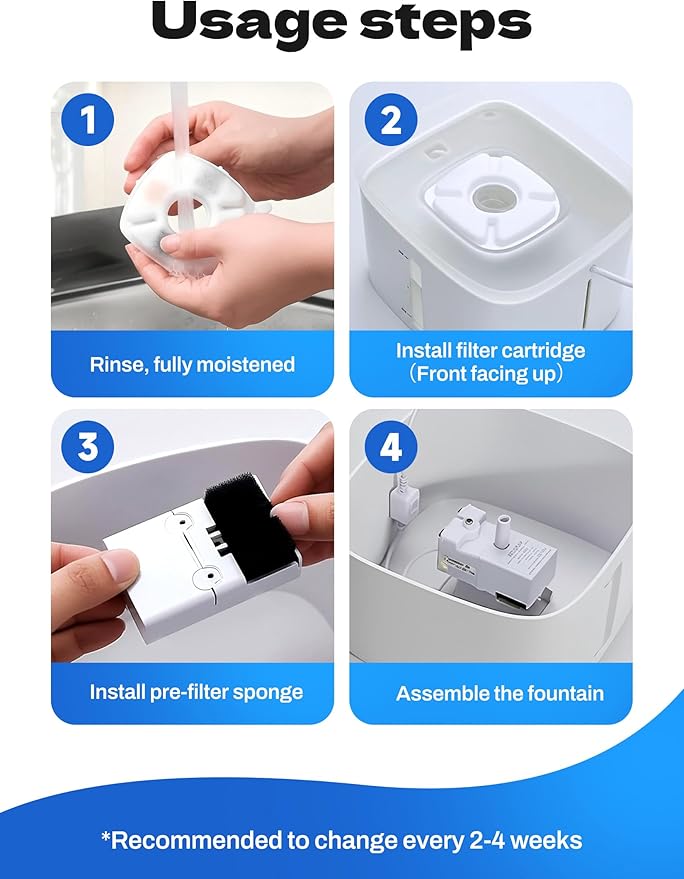 Usage steps

1

Rinse, fully moistened

2

Install filter cartridge (Front facing up)

3

Install pre-filter sponge

4

Assemble the fountain

*Recommended to change every 2-4 weeks