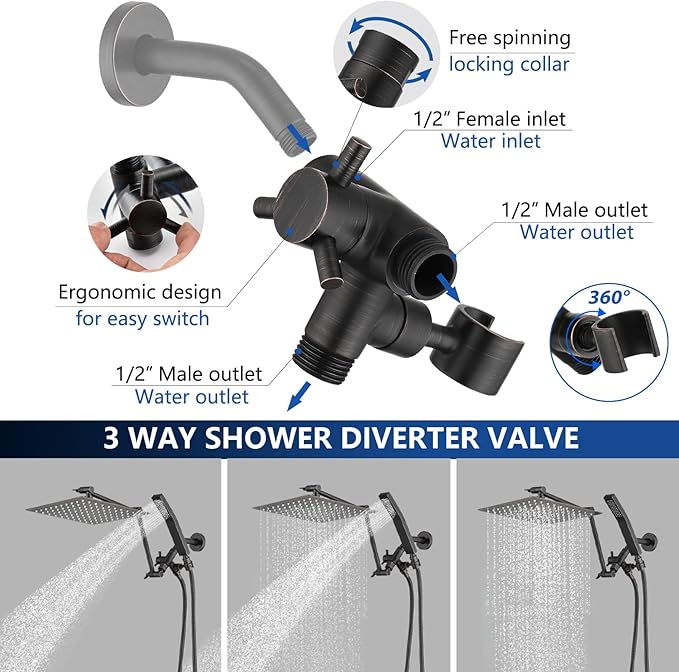 Free spinning
locking collar

1/2" Female inlet
Water inlet

1/2" Male outlet
Water outlet

Ergonomic design
for easy switch

360°

1/2" Male outlet
Water outlet

3 WAY SHOWER DIVERTER VALVE