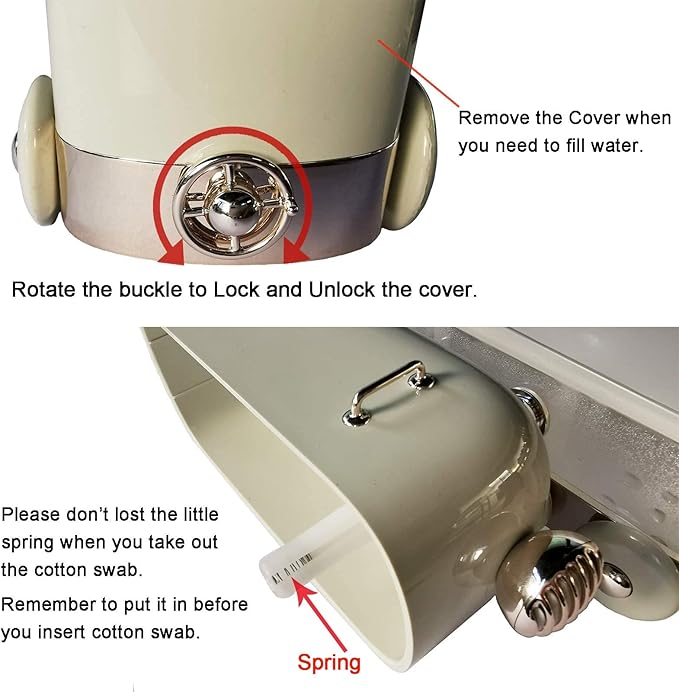 Remove the Cover when you need to fill water.

Rotate the buckle to Lock and Unlock the cover.

Please don't lost the little spring when you take out the cotton swab.

Remember to put it in before you insert cotton swab.

Spring