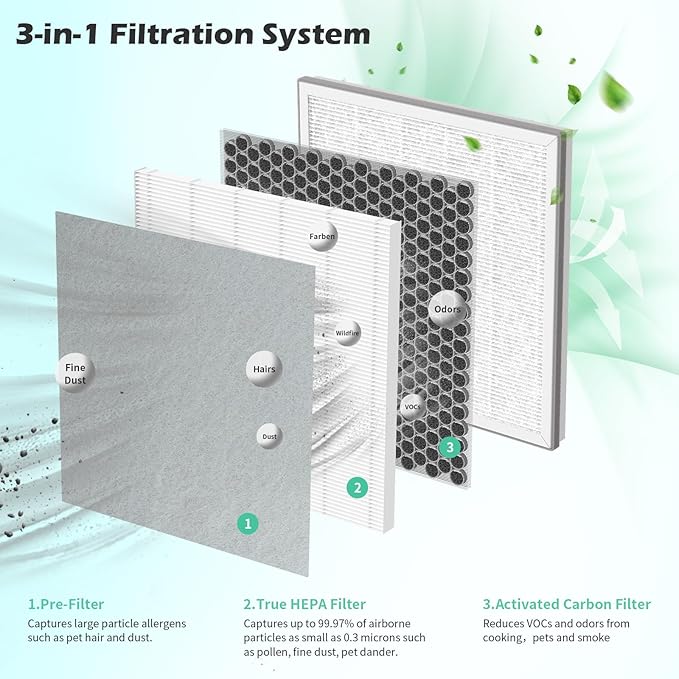 3-in-1 Filtration System

Farben

Odors

Wildfire

Fine Dust

Hairs

VOCs

Dust

3

2

1

1.Pre-Filter
Captures large particle allergens such as pet hair and dust.

2.True HEPA Filter
Captures up to 99.97% of airborne particles as small as 0.3 microns such as pollen, fine dust, pet dander.

3.Activated Carbon Filter
Reduces VOCs and odors from cooking，pets and smoke