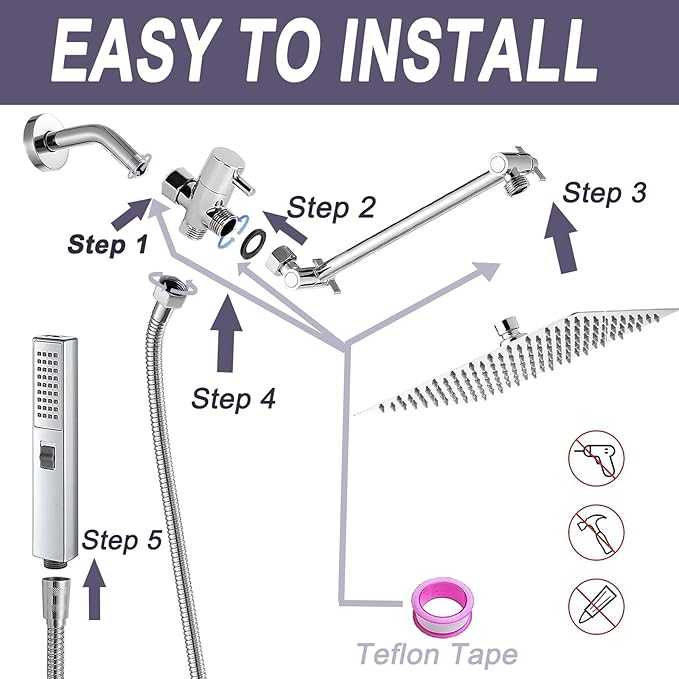 EASY TO INSTALL

Step 1

Step 2

Step 3

Step 4

Step 5

Teflon Tape