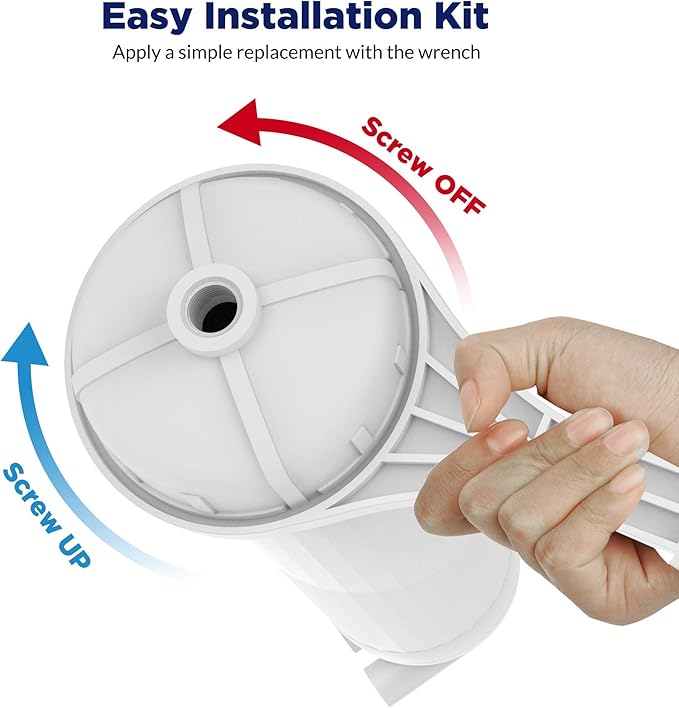 Easy Installation Kit
Apply a simple replacement with the wrench

Screw OFF

Screw UP