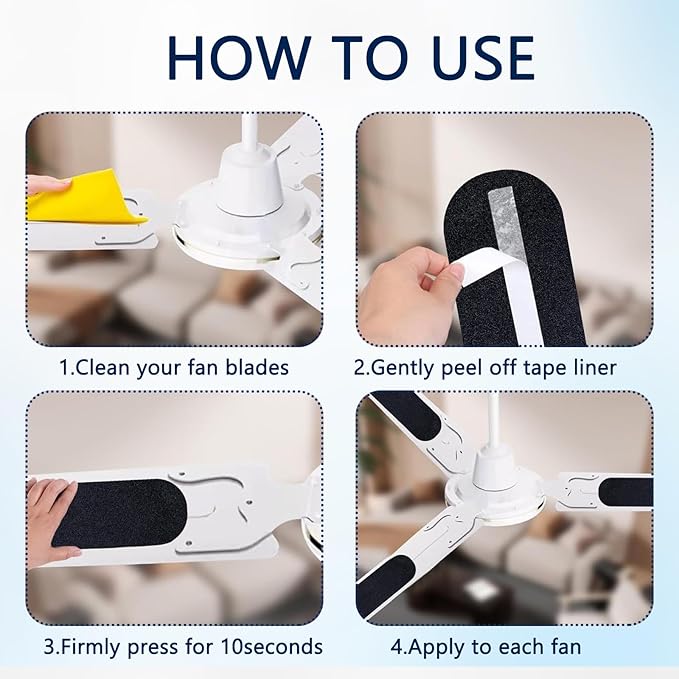 HOW TO USE

1.Clean your fan blades

2.Gently peel off tape liner

3.Firmly press for 10seconds

4.Apply to each fan