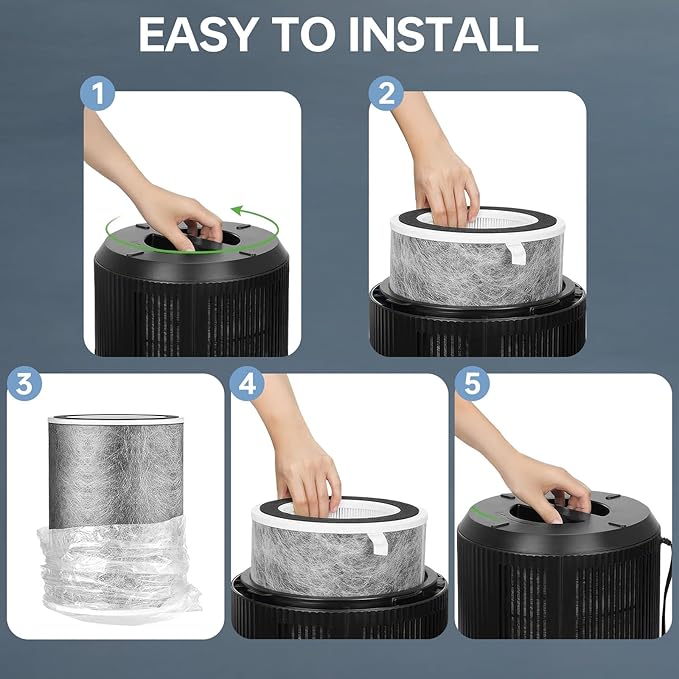 EASY TO INSTALL

1

2

3

4

5