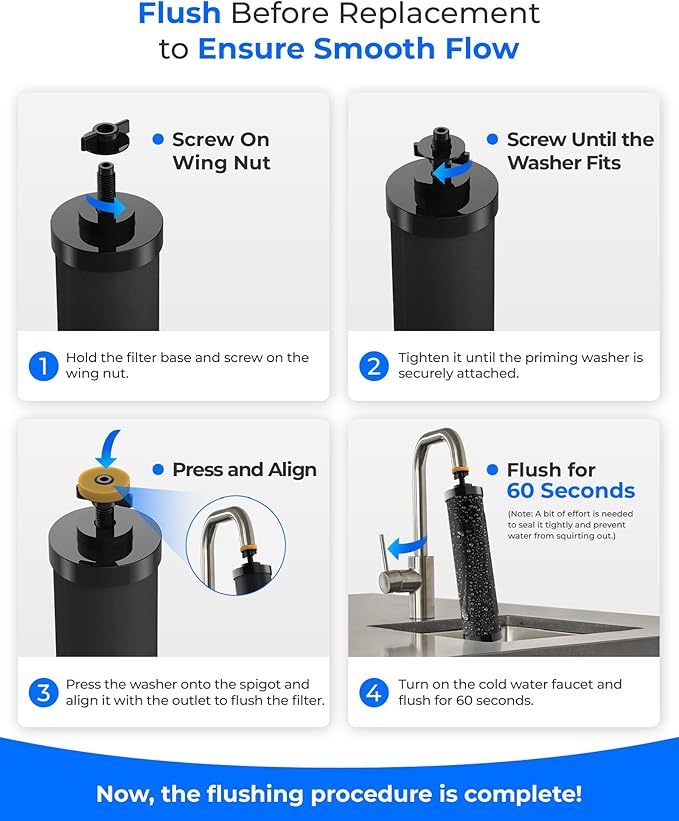 Flush Before Replacement to Ensure Smooth Flow

Screw On Wing Nut

1 Hold the filter base and screw on the wing nut.

Screw Until the Washer Fits

2 Tighten it until the priming washer is securely attached.

Press and Align

3 Press the washer onto the spigot and align it with the outlet to flush the filter.

Flush for 60 Seconds

(Note: A bit of effort is needed to seal it tightly and prevent water from squirting out.)

4 Turn on the cold water faucet and flush for 60 seconds.

Now, the flushing procedure is complete!