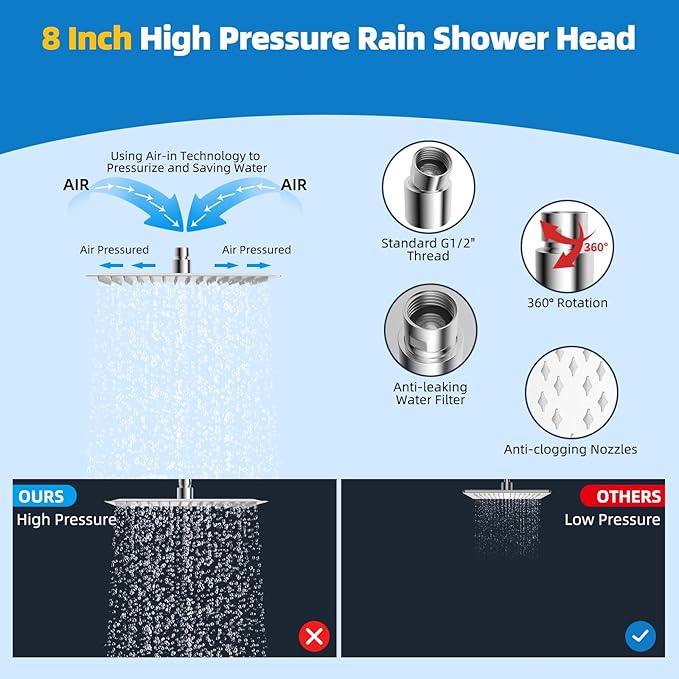 8 Inch High Pressure Rain Shower Head

Using Air-in Technology to Pressurize and Saving Water

AIR

AIR

Air Pressured

Air Pressured

Standard G1/2" Thread

360°

360° Rotation

Anti-leaking Water Filter

Anti-clogging Nozzles

OURS

High Pressure

OTHERS

Low Pressure