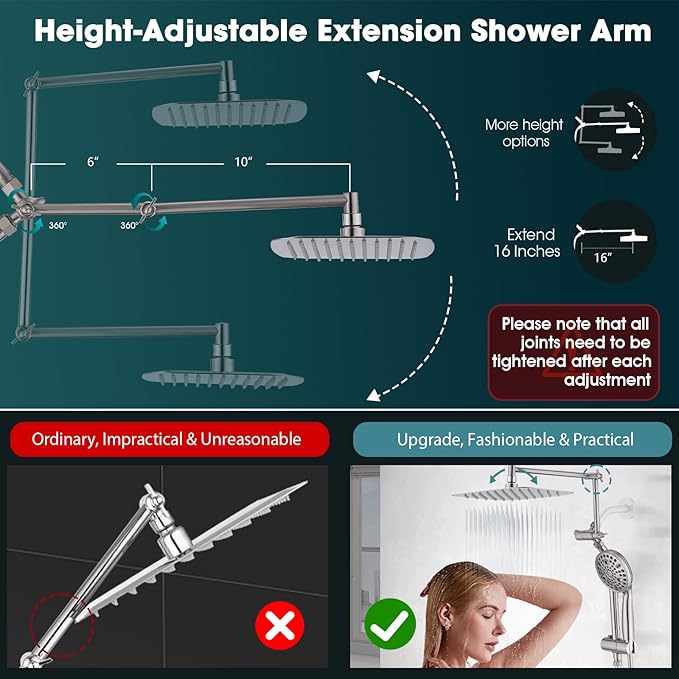 Height-Adjustable Extension Shower Arm

6"

10"

360°

360°

More height options

Extend 16 Inches

16"

Please note that all joints need to be tightened after each adjustment

Ordinary, Impractical & Unreasonable

Upgrade, Fashionable & Practical