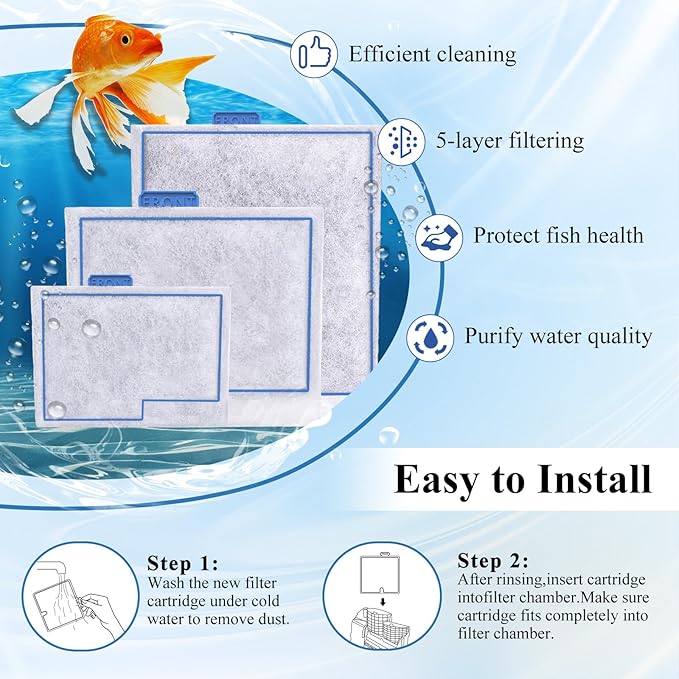 FRONT

FRONT

FRONT

Efficient cleaning

5-layer filtering

Protect fish health

Purify water quality

Easy to Install

Step 1:
Wash the new filter cartridge under cold water to remove dust.

Step 2:
After rinsing,insert cartridge intofilter chamber.Make sure cartridge fits completely into filter chamber.