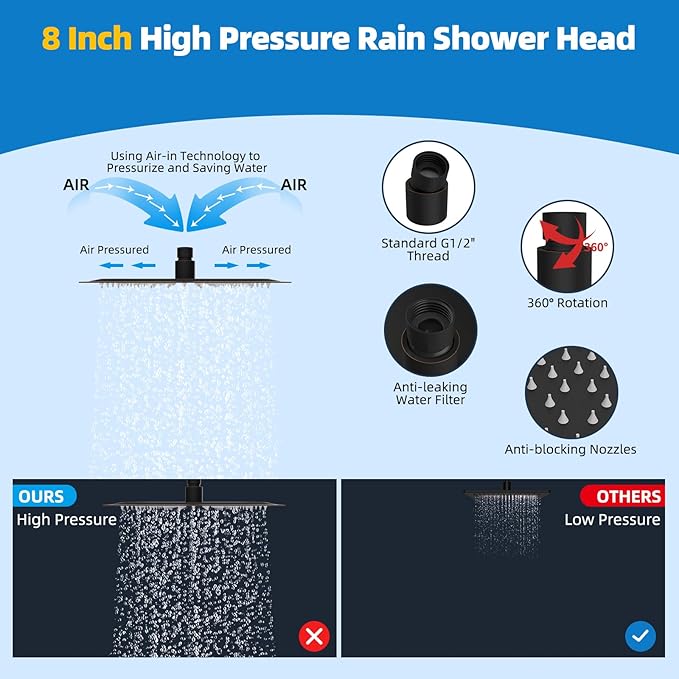 8 Inch High Pressure Rain Shower Head

Using Air-in Technology to Pressurize and Saving Water

AIR

AIR

Air Pressured

Air Pressured

Standard G1/2" Thread

360°

360° Rotation

Anti-leaking Water Filter

Anti-blocking Nozzles

OURS

High Pressure

OTHERS

Low Pressure