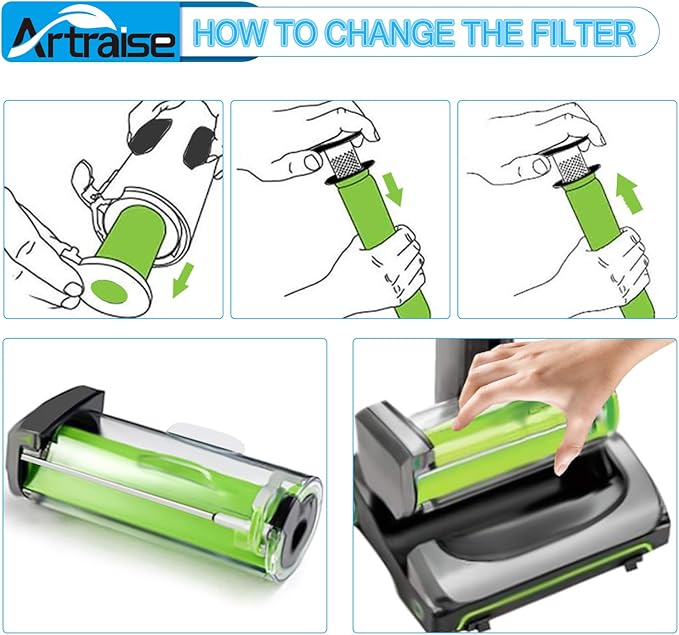 Artraise HOW TO CHANGE THE FILTER