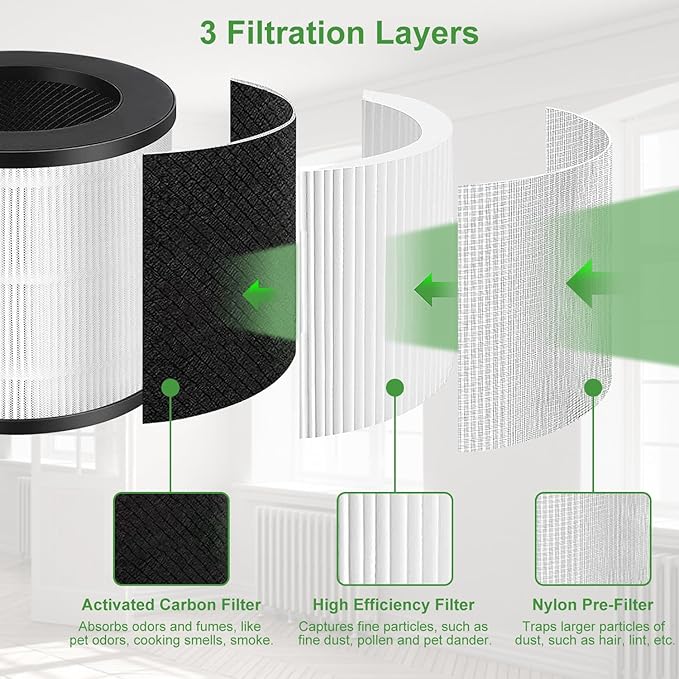 3 Filtration Layers

Activated Carbon Filter
Absorbs odors and fumes, like pet odors, cooking smells, smoke.

High Efficiency Filter
Captures fine particles, such as fine dust, pollen and pet dander.

Nylon Pre-Filter
Traps larger particles of dust, such as hair, lint, etc.