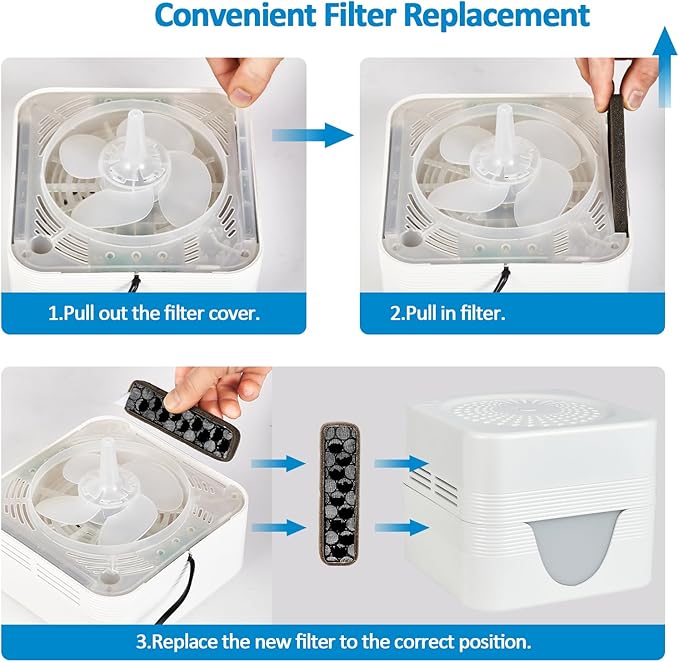 Convenient Filter Replacement

1.Pull out the filter cover.

2.Pull in filter.

3.Replace the new filter to the correct position.