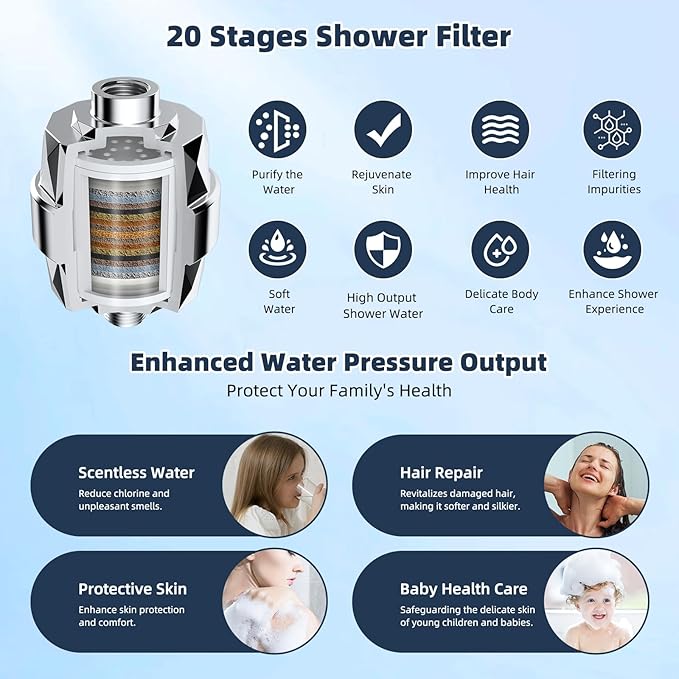 20 Stages Shower Filter

Purify the Water

Rejuvenate Skin

Improve Hair Health

Filtering Impurities

Soft Water

High Output Shower Water

Delicate Body Care

Enhance Shower Experience

Enhanced Water Pressure Output

Protect Your Family's Health

Scentless Water
Reduce chlorine and unpleasant smells.

Hair Repair
Revitalizes damaged hair, making it softer and silkier.

Protective Skin
Enhance skin protection and comfort.

Baby Health Care
Safeguarding the delicate skin of young children and babies.