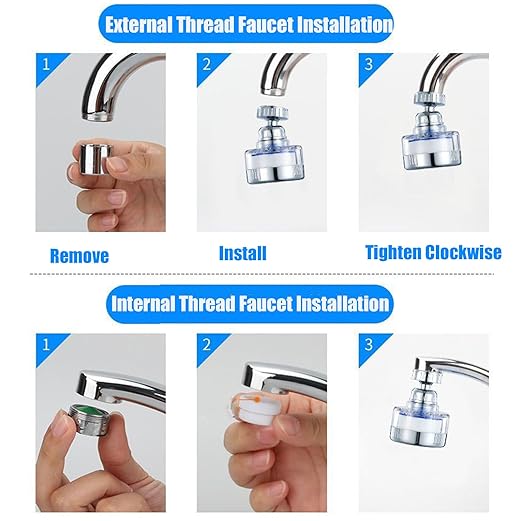 External Thread Faucet Installation

1

2

3

Remove

Install

Tighten Clockwise

Internal Thread Faucet Installation

1

2

3